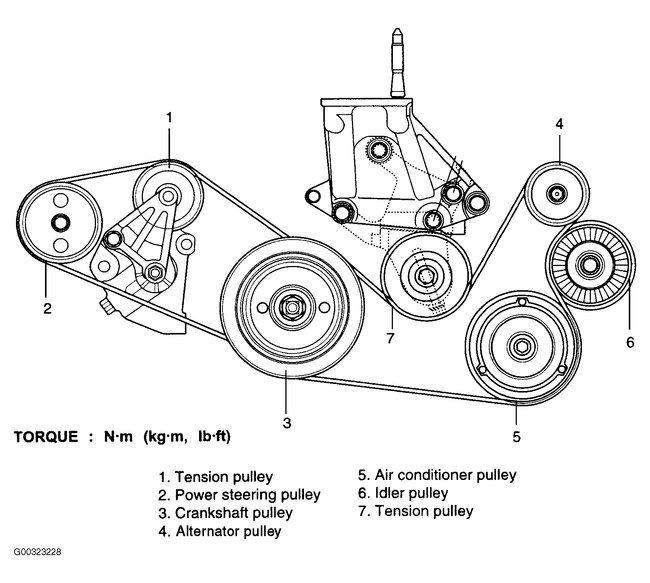 1
4
2
7
6
3
5

TORQUE : N·m (kg·m, lb·ft)

1. Tension pulley
2. Power steering pulley
3. Crankshaft pulley
4. Alternator pulley

5. Air conditioner pulley
6. Idler pulley
7. Tension pulley

G00323228