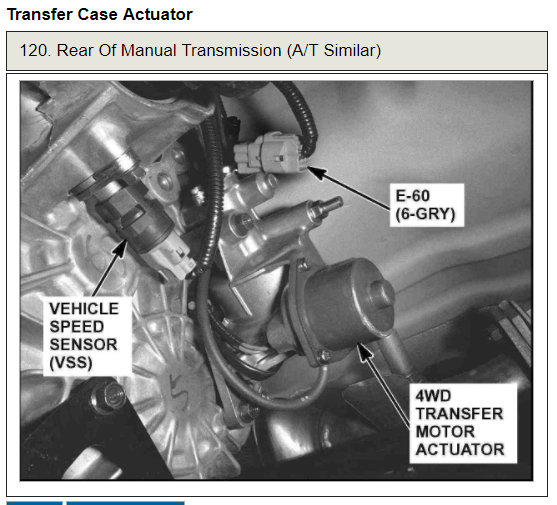 Transfer Case Actuator

120. Rear Of Manual Transmission (A/T Similar)

E-60
(6-GRY)

VEHICLE
SPEED
SENSOR
(VSS)

4WD
TRANSFER
MOTOR
ACTUATOR