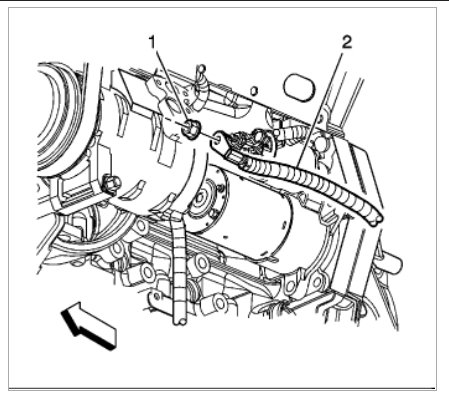 1
2