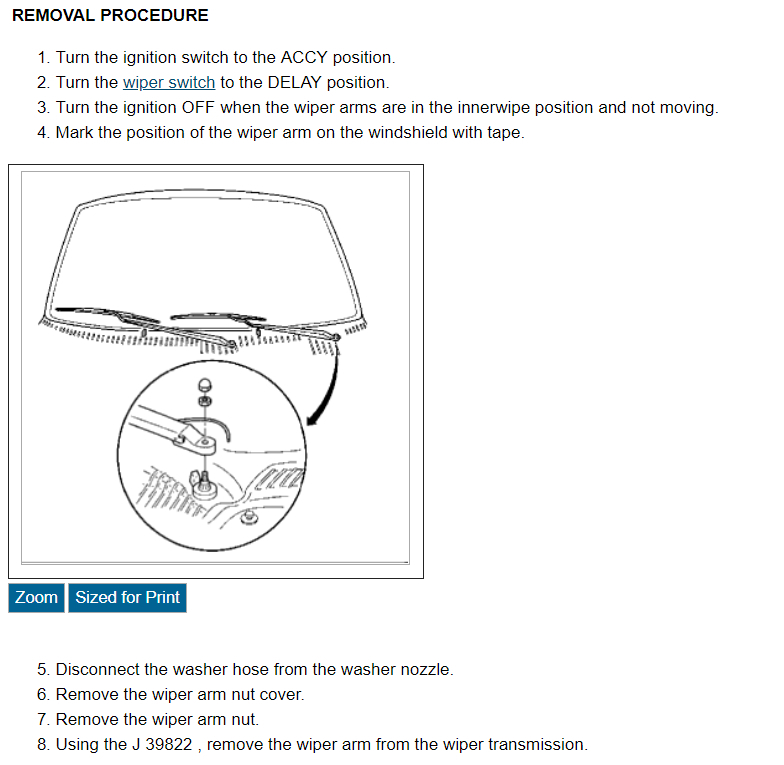 REMOVAL PROCEDURE

1. Turn the ignition switch to the ACCY position.
2. Turn the wiper switch to the DELAY position.
3. Turn the ignition OFF when the wiper arms are in the innerwipe position and not moving.
4. Mark the position of the wiper arm on the windshield with tape.

Zoom Sized for Print

5. Disconnect the washer hose from the washer nozzle.
6. Remove the wiper arm nut cover.
7. Remove the wiper arm nut.
8. Using the J 39822 , remove the wiper arm from the wiper transmission.