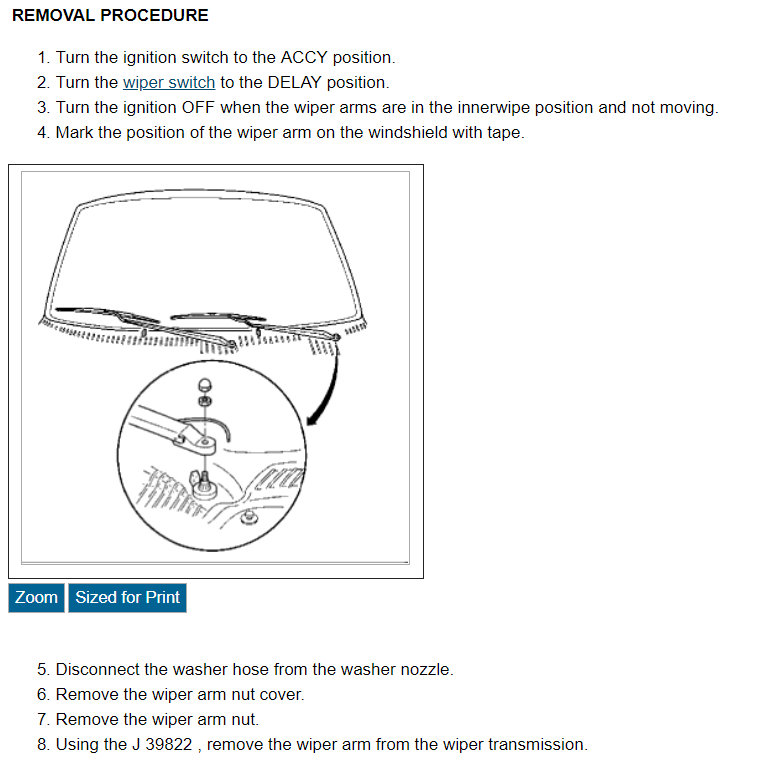 REMOVAL PROCEDURE

1. Turn the ignition switch to the ACCY position.
2. Turn the wiper switch to the DELAY position.
3. Turn the ignition OFF when the wiper arms are in the innerwipe position and not moving.
4. Mark the position of the wiper arm on the windshield with tape.

Zoom Sized for Print

5. Disconnect the washer hose from the washer nozzle.
6. Remove the wiper arm nut cover.
7. Remove the wiper arm nut.
8. Using the J 39822 , remove the wiper arm from the wiper transmission.