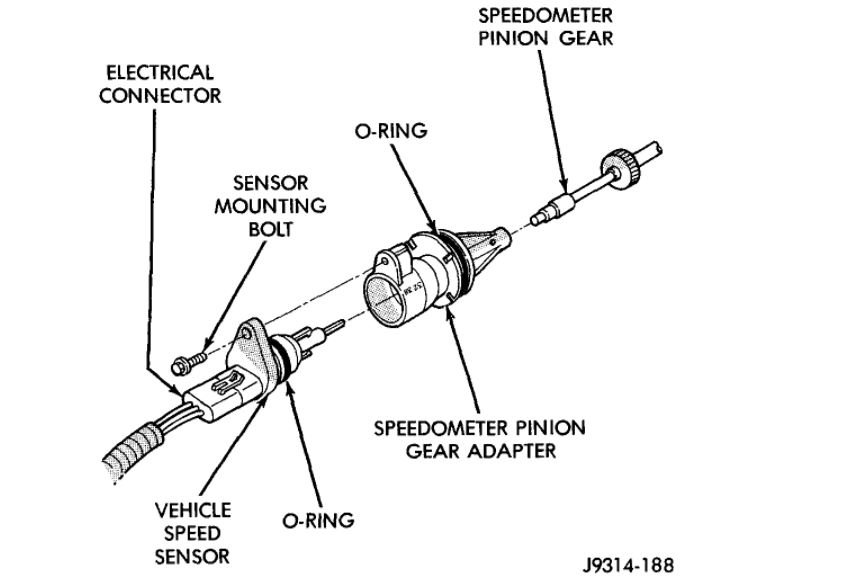 SPEEDOMETER PINION GEAR

ELECTRICAL CONNECTOR

O-RING

SENSOR MOUNTING BOLT

SPEEDOMETER PINION GEAR ADAPTER

VEHICLE SPEED SENSOR

O-RING

J9314-188