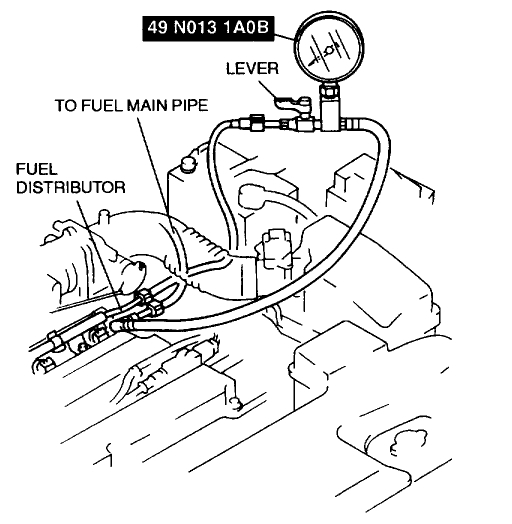 49 N013 1A0B

LEVER

TO FUEL MAIN PIPE

FUEL DISTRIBUTOR