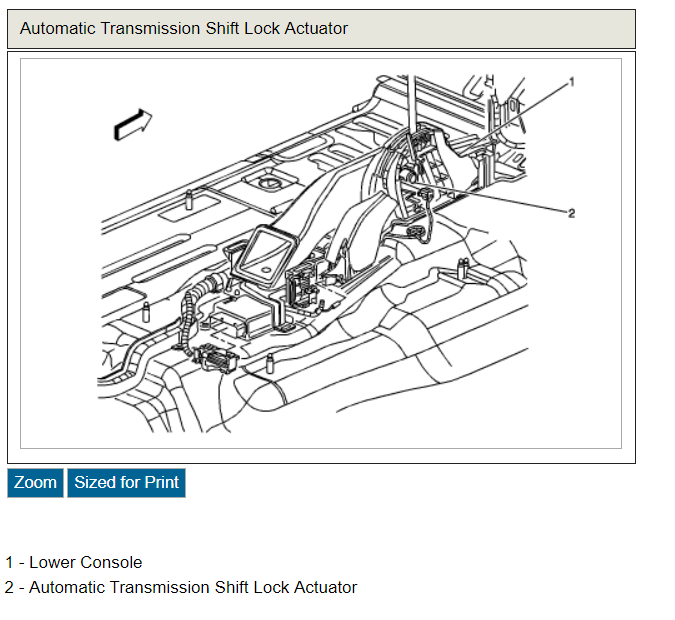 Automatic Transmission Shift Lock Actuator

1

2

Zoom

Sized for Print

1 - Lower Console

2 - Automatic Transmission Shift Lock Actuator