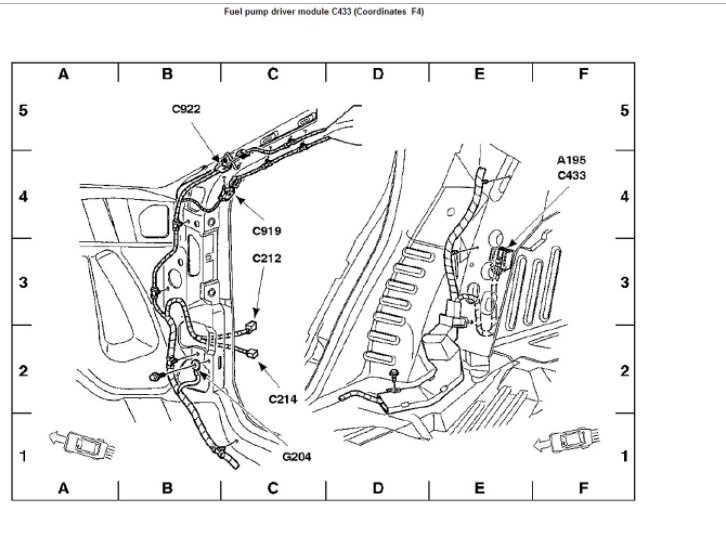 Fuel pump driver module C433 (Coordinates F4)

A B C D E F

5
4
3
2
1

C922
C919
C212
C214
G204
A195
C433

5
4
3
2
1

A B C D E F