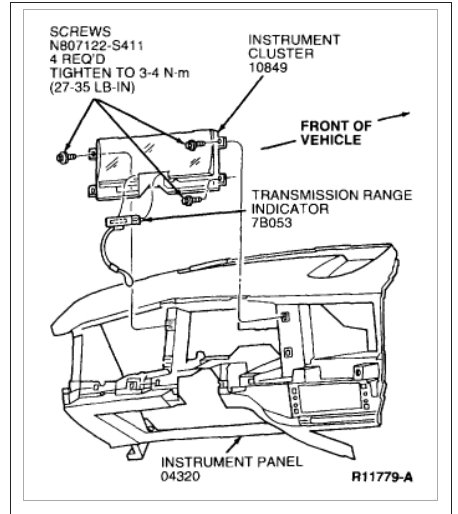 SCREWS
N807122-S411
4 REQ'D
TIGHTEN TO 3-4 N·m
(27-35 LB-IN)

INSTRUMENT
CLUSTER
10849

FRONT OF
VEHICLE

TRANSMISSION RANGE
INDICATOR
7B053

INSTRUMENT PANEL
04320

R11779-A