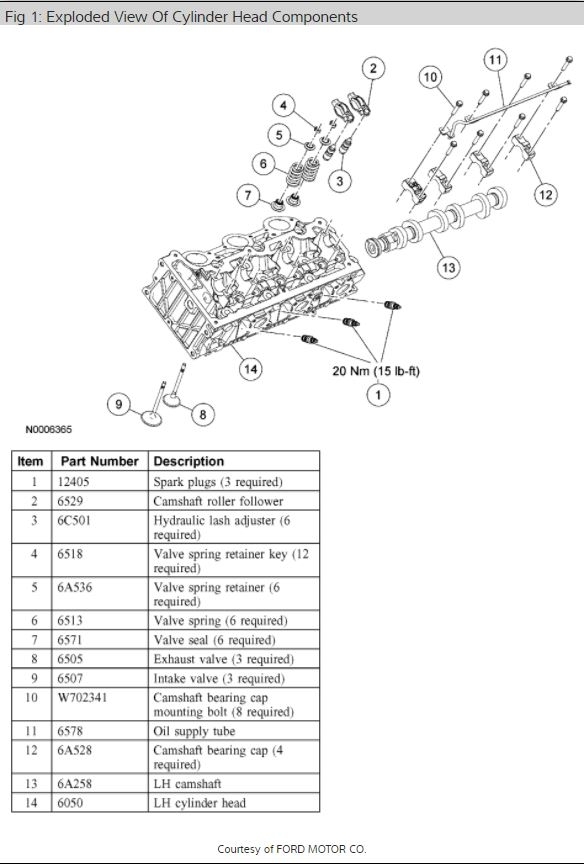 Fig 1: Exploded View Of Cylinder Head Components

2
11
10
4
5
6
3
7
12
13
14
20 Nm (15 lb-ft)
1
9
8

N0006365

| Item | Part Number | Description |
|---|---|---|
| 1 | 12405 | Spark plugs (3 required) |
| 2 | 6529 | Camshaft roller follower |
| 3 | 6C501 | Hydraulic lash adjuster (6 required) |
| 4 | 6518 | Valve spring retainer key (12 required) |
| 5 | 6A536 | Valve spring retainer (6 required) |
| 6 | 6513 | Valve spring (6 required) |
| 7 | 6571 | Valve seal (6 required) |
| 8 | 6505 | Exhaust valve (3 required) |
| 9 | 6507 | Intake valve (3 required) |
| 10 | W702341 | Camshaft bearing cap mounting bolt (8 required) |
| 11 | 6578 | Oil supply tube |
| 12 | 6A528 | Camshaft bearing cap (4 required) |
| 13 | 6A258 | LH camshaft |
| 14 | 6050 | LH cylinder head |

Courtesy of FORD MOTOR CO.