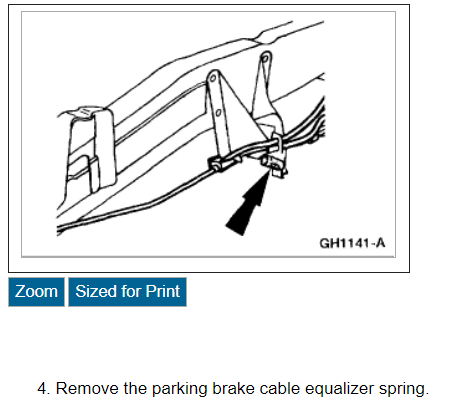 GH1141-A

Zoom Sized for Print

4. Remove the parking brake cable equalizer spring.