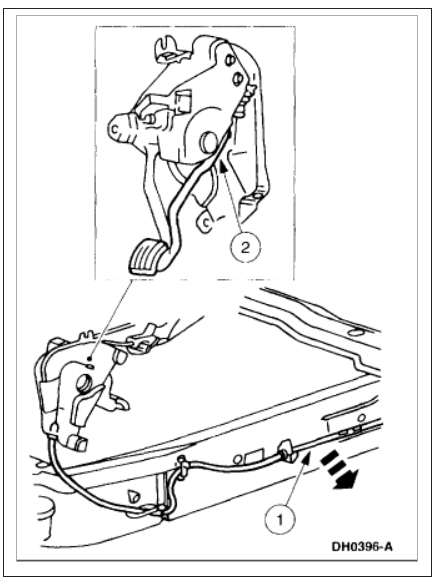 2

1

DH0396-A