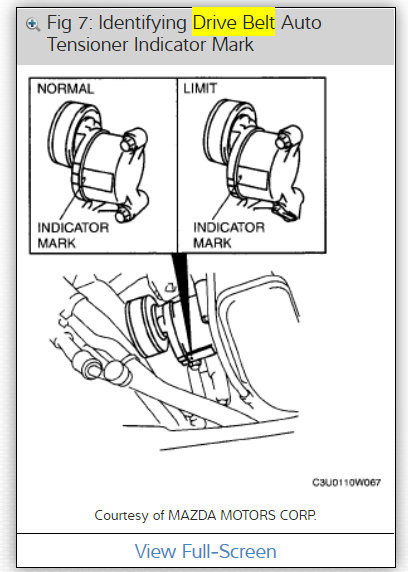 Fig 7: Identifying Drive Belt Auto Tensioner Indicator Mark

NORMAL

INDICATOR MARK

LIMIT

INDICATOR MARK

C3U0110W067

Courtesy of MAZDA MOTORS CORP.

View Full-Screen