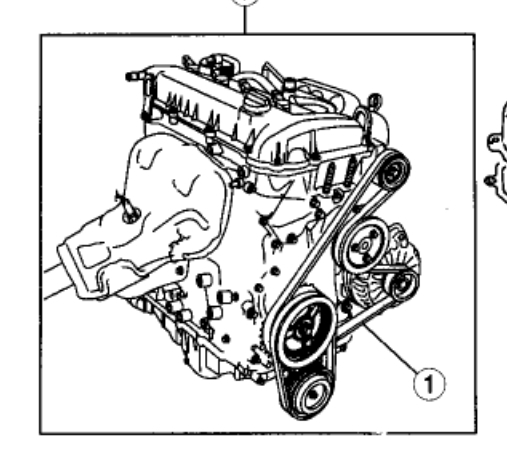 1