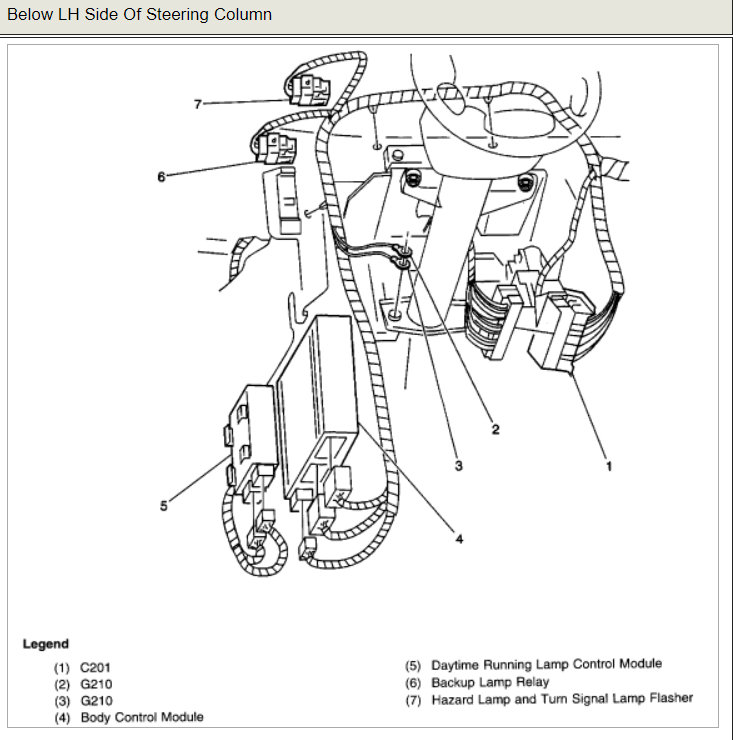 Below LH Side Of Steering Column

7

6

2

3

1

5

4

Legend

(1) C201
(2) G210
(3) G210
(4) Body Control Module

(5) Daytime Running Lamp Control Module
(6) Backup Lamp Relay
(7) Hazard Lamp and Turn Signal Lamp Flasher