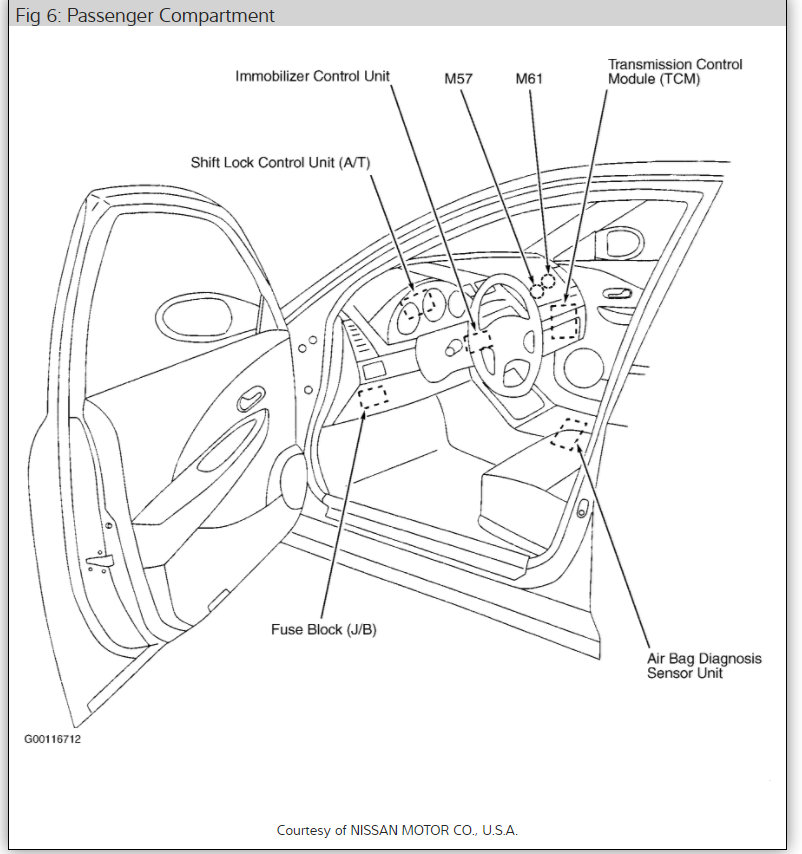 Fig 6: Passenger Compartment

Immobilizer Control Unit

M57

M61

Transmission Control Module (TCM)

Shift Lock Control Unit (A/T)

Fuse Block (J/B)

Air Bag Diagnosis Sensor Unit

G00116712

Courtesy of NISSAN MOTOR CO., U.S.A.