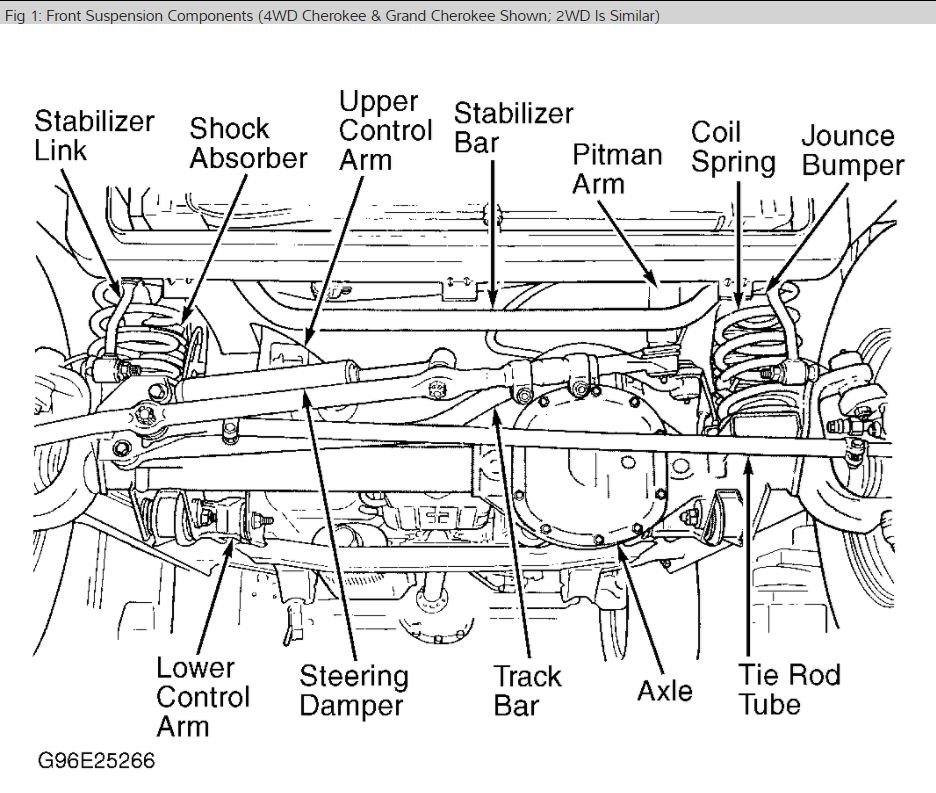 Fig 1: Front Suspension Components (4WD Cherokee & Grand Cherokee Shown; 2WD Is Similar)

Stabilizer Link

Shock Absorber

Upper Control Arm

Stabilizer Bar

Pitman Arm

Coil Spring

Jounce Bumper

Lower Control Arm

Steering Damper

Track Bar

Axle

Tie Rod Tube

G96E25266