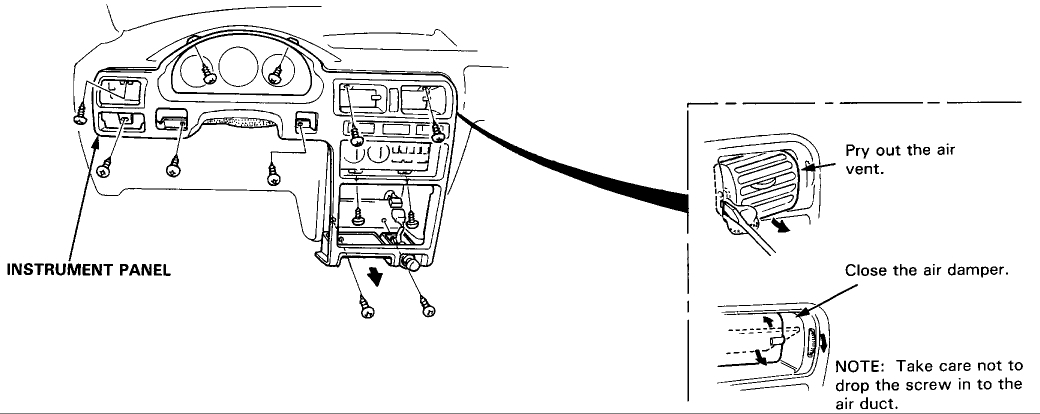 INSTRUMENT PANEL

Pry out the air vent.

Close the air damper.

NOTE: Take care not to drop the screw in to the air duct.