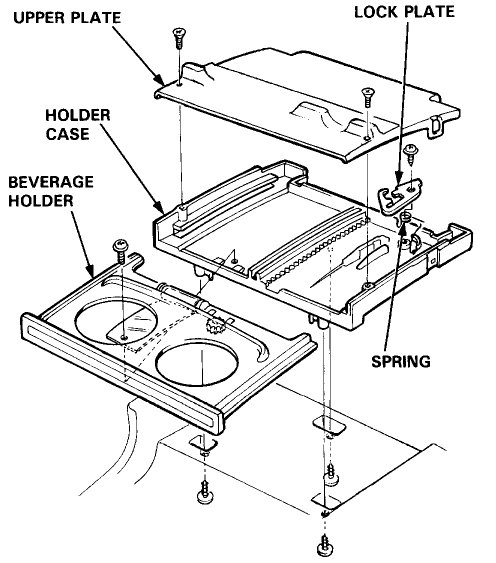 UPPER PLATE

LOCK PLATE

HOLDER CASE

BEVERAGE HOLDER

SPRING