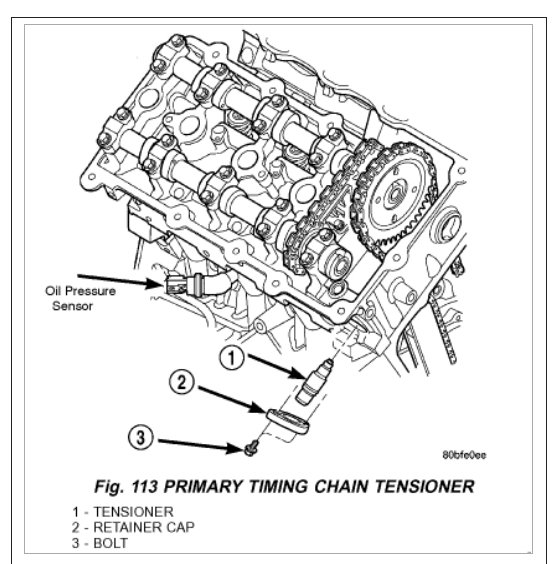 Oil Pressure Sensor

1

2

3

80bfe0ee

Fig. 113 PRIMARY TIMING CHAIN TENSIONER

1 - TENSIONER
2 - RETAINER CAP
3 - BOLT