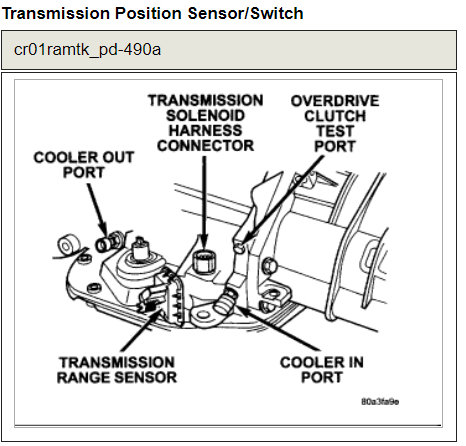 Transmission Position Sensor/Switch

cr01ramtk_pd-490a

TRANSMISSION SOLENOID HARNESS CONNECTOR

OVERDRIVE CLUTCH TEST PORT

COOLER OUT PORT

TRANSMISSION RANGE SENSOR

COOLER IN PORT

80a3fa9e