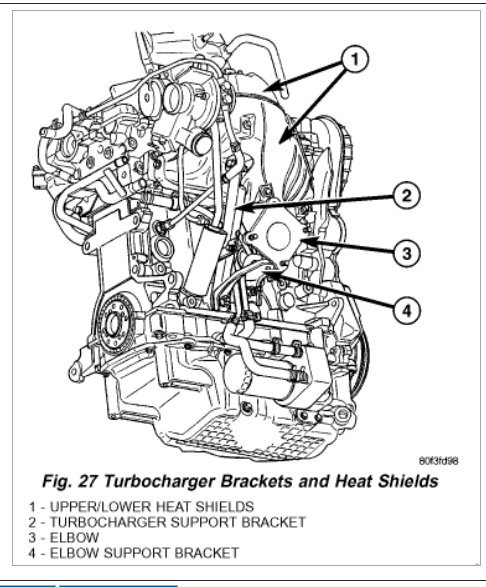 1

2

3

4

80f3fd98

Fig. 27 Turbocharger Brackets and Heat Shields

1 - UPPER/LOWER HEAT SHIELDS
2 - TURBOCHARGER SUPPORT BRACKET
3 - ELBOW
4 - ELBOW SUPPORT BRACKET