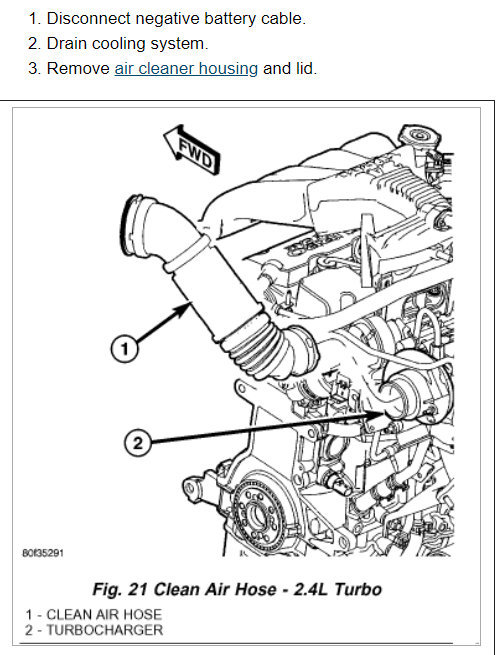 1. Disconnect negative battery cable.
2. Drain cooling system.
3. Remove air cleaner housing and lid.

FWD

1

2

80f35291

Fig. 21 Clean Air Hose - 2.4L Turbo

1 - CLEAN AIR HOSE
2 - TURBOCHARGER