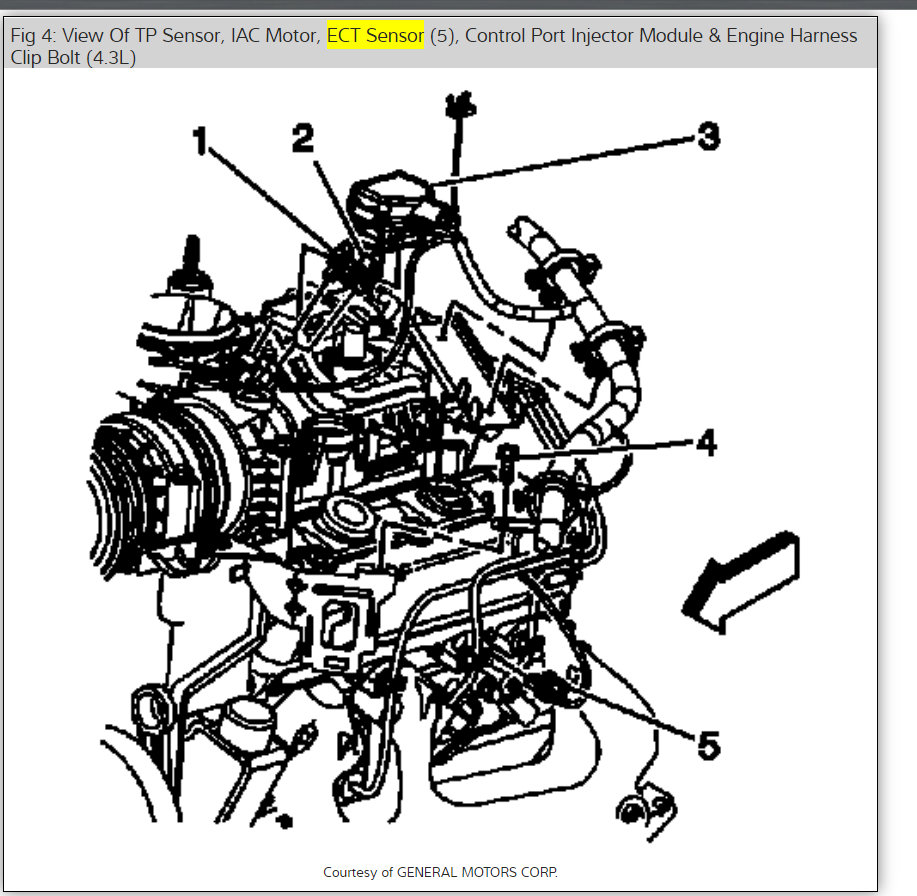 Fig 4: View Of TP Sensor, IAC Motor, ECT Sensor (5), Control Port Injector Module & Engine Harness Clip Bolt (4.3L)

1
2
3
4
5

Courtesy of GENERAL MOTORS CORP.