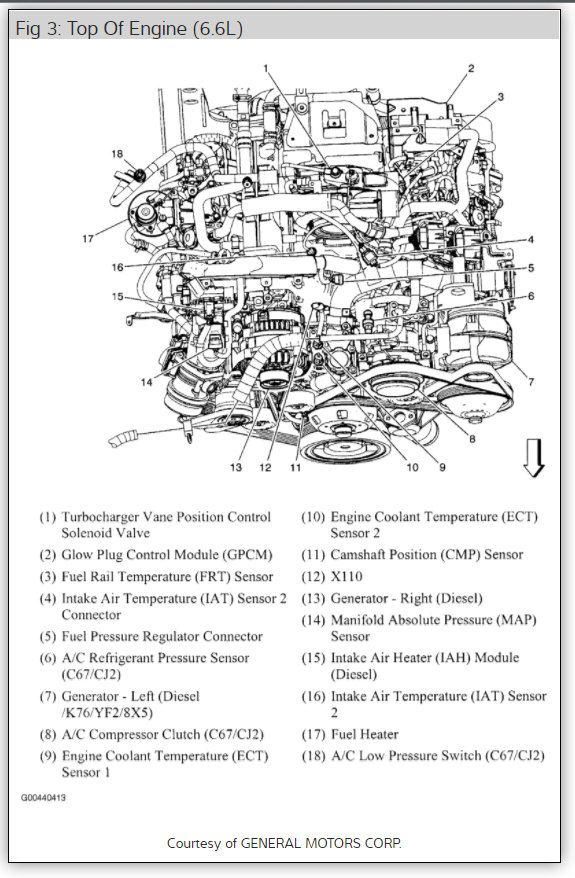 Fig 3: Top Of Engine (6.6L)

1
2
3
18
17
4
16
5
15
6
14
7
8
13
12
11
10
9

(1) Turbocharger Vane Position Control Solenoid Valve
(2) Glow Plug Control Module (GPCM)
(3) Fuel Rail Temperature (FRT) Sensor
(4) Intake Air Temperature (IAT) Sensor 2 Connector
(5) Fuel Pressure Regulator Connector
(6) A/C Refrigerant Pressure Sensor (C67/CJ2)
(7) Generator - Left (Diesel /K76/YF2/8X5)
(8) A/C Compressor Clutch (C67/CJ2)
(9) Engine Coolant Temperature (ECT) Sensor 1

(10) Engine Coolant Temperature (ECT) Sensor 2
(11) Camshaft Position (CMP) Sensor
(12) X110
(13) Generator - Right (Diesel)
(14) Manifold Absolute Pressure (MAP) Sensor
(15) Intake Air Heater (IAH) Module (Diesel)
(16) Intake Air Temperature (IAT) Sensor 2
(17) Fuel Heater
(18) A/C Low Pressure Switch (C67/CJ2)

G00440413

Courtesy of GENERAL MOTORS CORP.