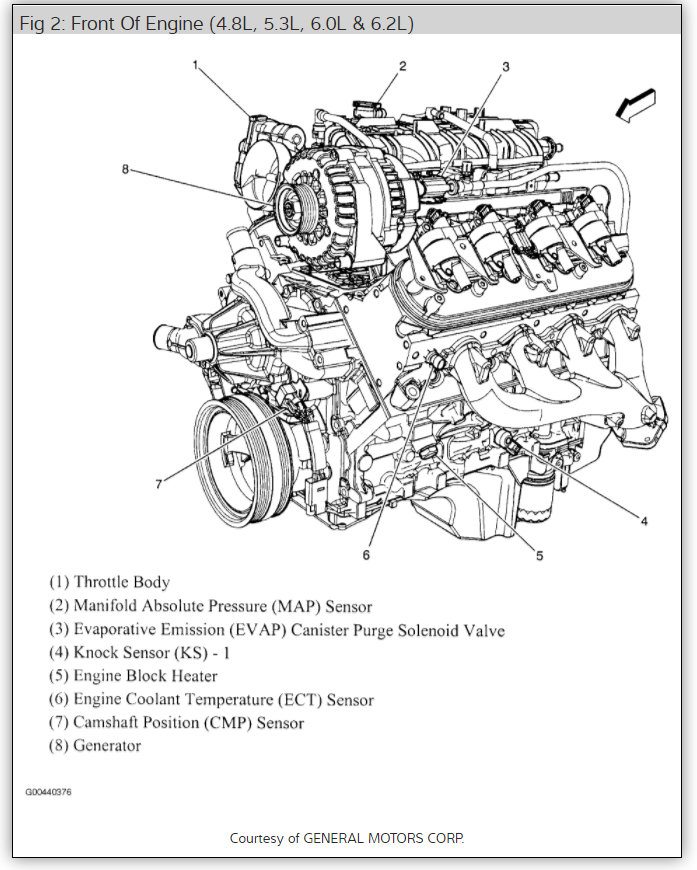 Fig 2: Front Of Engine (4.8L, 5.3L, 6.0L & 6.2L)

1
2
3
8
7
6
5
4

(1) Throttle Body
(2) Manifold Absolute Pressure (MAP) Sensor
(3) Evaporative Emission (EVAP) Canister Purge Solenoid Valve
(4) Knock Sensor (KS) - 1
(5) Engine Block Heater
(6) Engine Coolant Temperature (ECT) Sensor
(7) Camshaft Position (CMP) Sensor
(8) Generator

G00440376

Courtesy of GENERAL MOTORS CORP.