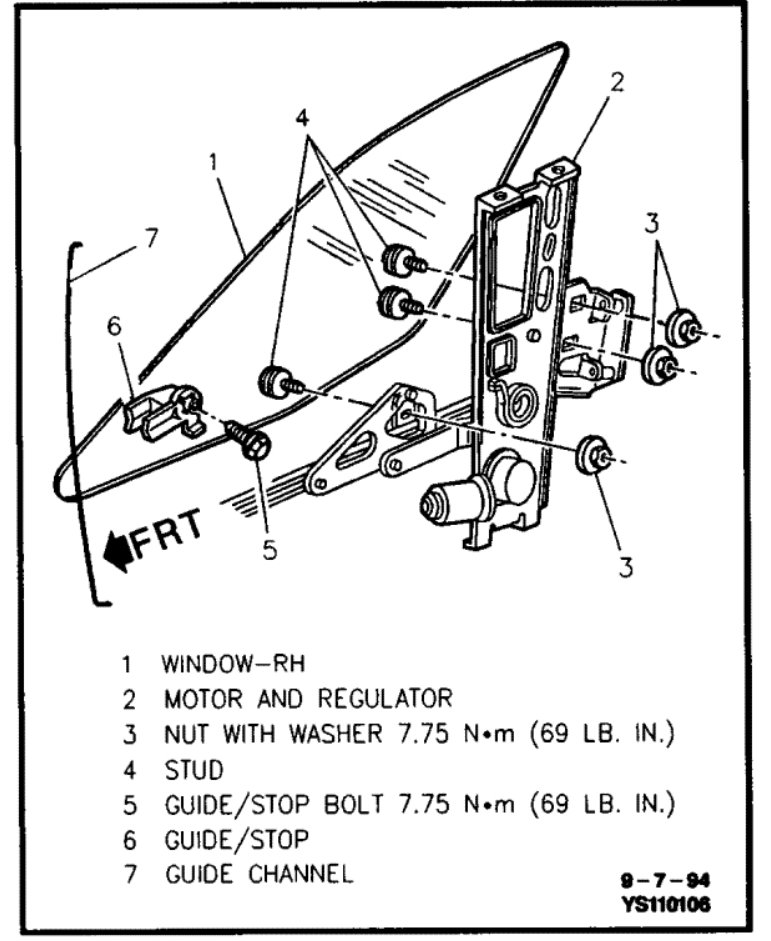 4
2
1
7
3
6
FRT
5
3

1 WINDOW–RH
2 MOTOR AND REGULATOR
3 NUT WITH WASHER 7.75 N•m (69 LB. IN.)
4 STUD
5 GUIDE/STOP BOLT 7.75 N•m (69 LB. IN.)
6 GUIDE/STOP
7 GUIDE CHANNEL

9–7–94
YS110106