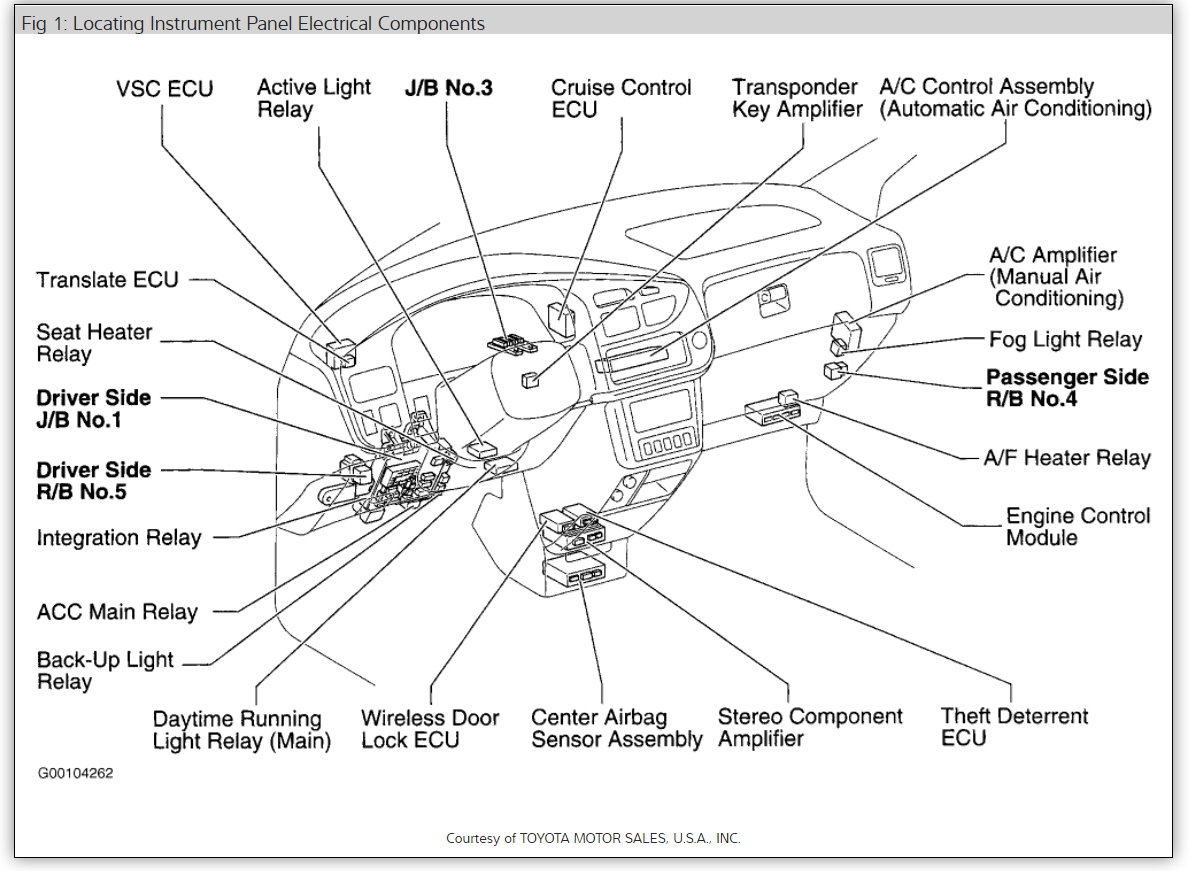 Fig 1: Locating Instrument Panel Electrical Components

VSC ECU

Active Light Relay

J/B No.3

Cruise Control ECU

Transponder Key Amplifier

A/C Control Assembly (Automatic Air Conditioning)

Translate ECU

Seat Heater Relay

Driver Side J/B No.1

Driver Side R/B No.5

Integration Relay

ACC Main Relay

Back-Up Light Relay

A/C Amplifier (Manual Air Conditioning)

Fog Light Relay

Passenger Side R/B No.4

A/F Heater Relay

Engine Control Module

Daytime Running Light Relay (Main)

Wireless Door Lock ECU

Center Airbag Sensor Assembly

Stereo Component Amplifier

Theft Deterrent ECU

G00104262

Courtesy of TOYOTA MOTOR SALES, U.S.A., INC.