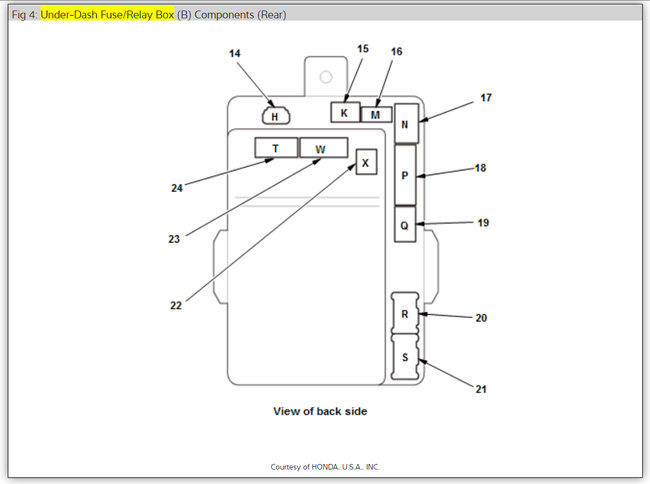 Fig 4: Under-Dash Fuse/Relay Box (B) Components (Rear)

14
15
16
17
H
K
M
N
T
W
X
P
18
24
23
Q
19
22
R
20
S
21

View of back side

Courtesy of HONDA, U.S.A., INC.