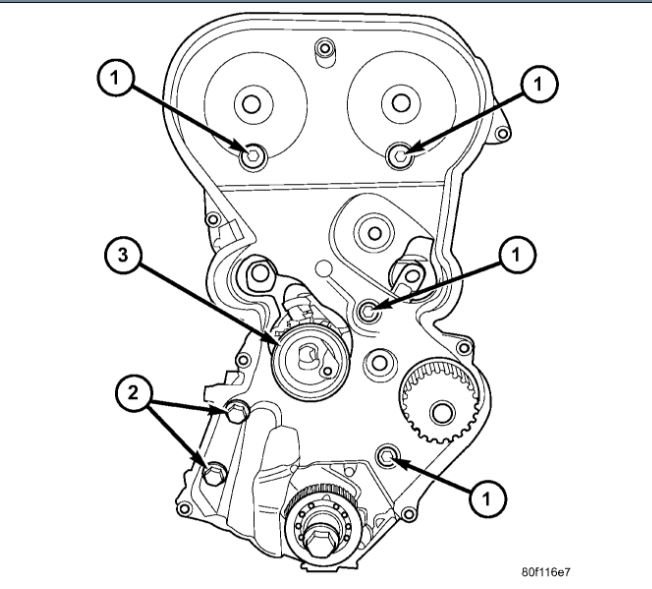 1
1
3
1
2
1
80f116e7