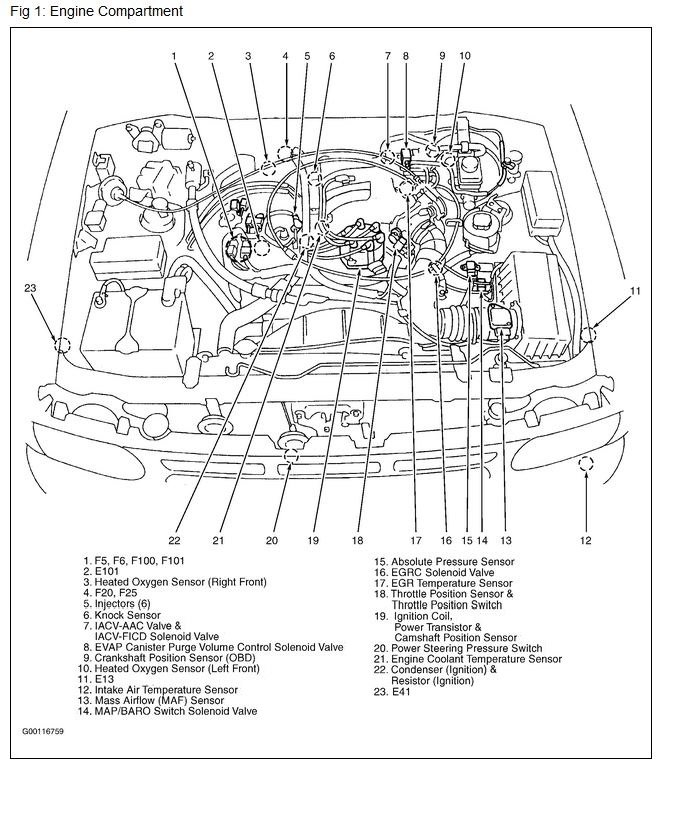 Fig 1: Engine Compartment

1 2 3 4 5 6 7 8 9 10

23

11

22 21 20 19 18 17 16 15 14 13 12

1. F5, F6, F100, F101
2. E101
3. Heated Oxygen Sensor (Right Front)
4. F20, F25
5. Injectors (6)
6. Knock Sensor
7. IACV-AAC Valve & IACV-FICD Solenoid Valve
8. EVAP Canister Purge Volume Control Solenoid Valve
9. Crankshaft Position Sensor (OBD)
10. Heated Oxygen Sensor (Left Front)
11. E13
12. Intake Air Temperature Sensor
13. Mass Airflow (MAF) Sensor
14. MAP/BARO Switch Solenoid Valve

15. Absolute Pressure Sensor
16. EGRC Solenoid Valve
17. EGR Temperature Sensor
18. Throttle Position Sensor & Throttle Position Switch
19. Ignition Coil, Power Transistor & Camshaft Position Sensor
20. Power Steering Pressure Switch
21. Engine Coolant Temperature Sensor
22. Condenser (Ignition) & Resistor (Ignition)
23. E41

G00116759