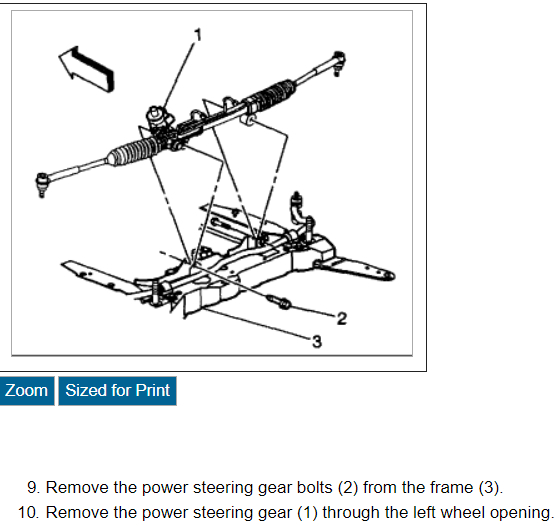 1

2

3

Zoom Sized for Print

9. Remove the power steering gear bolts (2) from the frame (3).
10. Remove the power steering gear (1) through the left wheel opening.