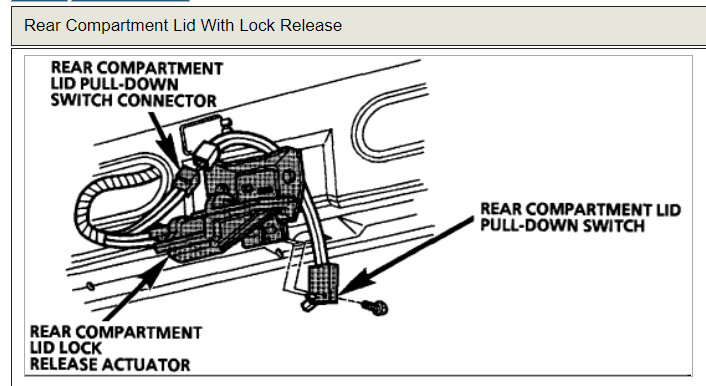 Rear Compartment Lid With Lock Release

REAR COMPARTMENT LID PULL-DOWN SWITCH CONNECTOR

REAR COMPARTMENT LID PULL-DOWN SWITCH

REAR COMPARTMENT LID LOCK RELEASE ACTUATOR