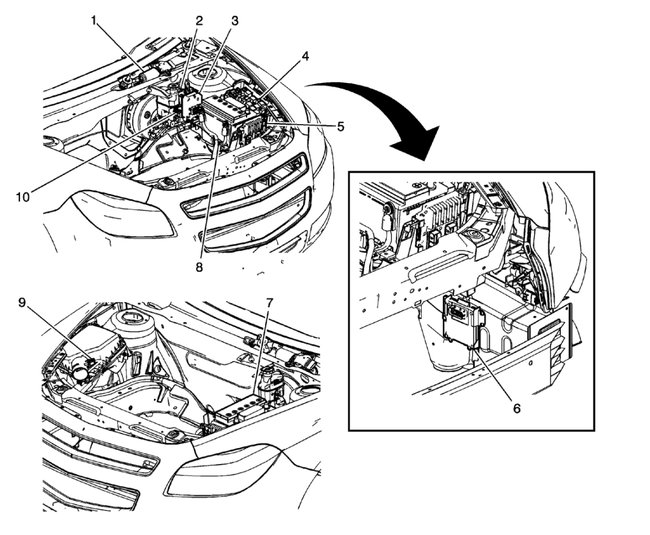 1
2
3
4
5
10
8
9
7
6