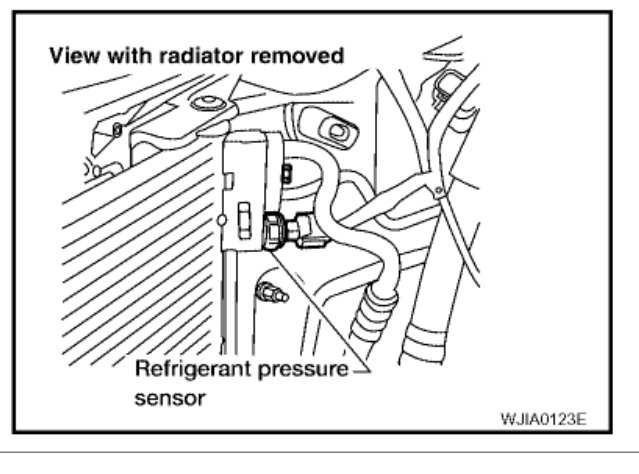 View with radiator removed

Refrigerant pressure sensor

WJIA0123E