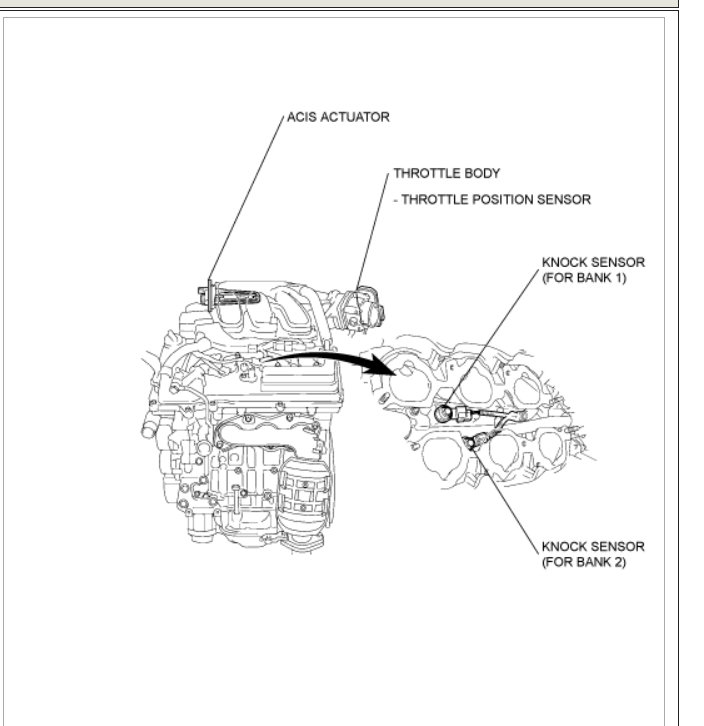 ACIS ACTUATOR

THROTTLE BODY
- THROTTLE POSITION SENSOR

KNOCK SENSOR
(FOR BANK 1)

KNOCK SENSOR
(FOR BANK 2)