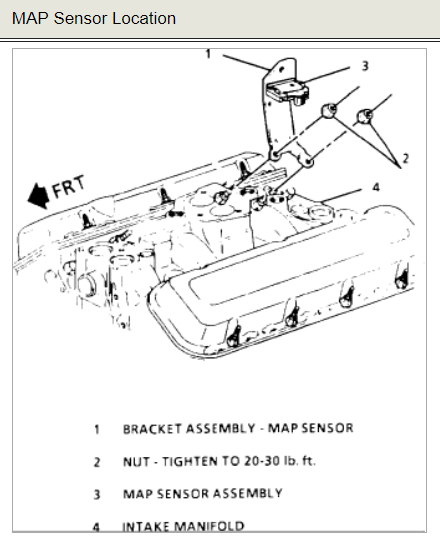 MAP Sensor Location

1

3

2

4

FRT

1 BRACKET ASSEMBLY - MAP SENSOR

2 NUT - TIGHTEN TO 20-30 lb. ft.

3 MAP SENSOR ASSEMBLY

4 INTAKE MANIFOLD