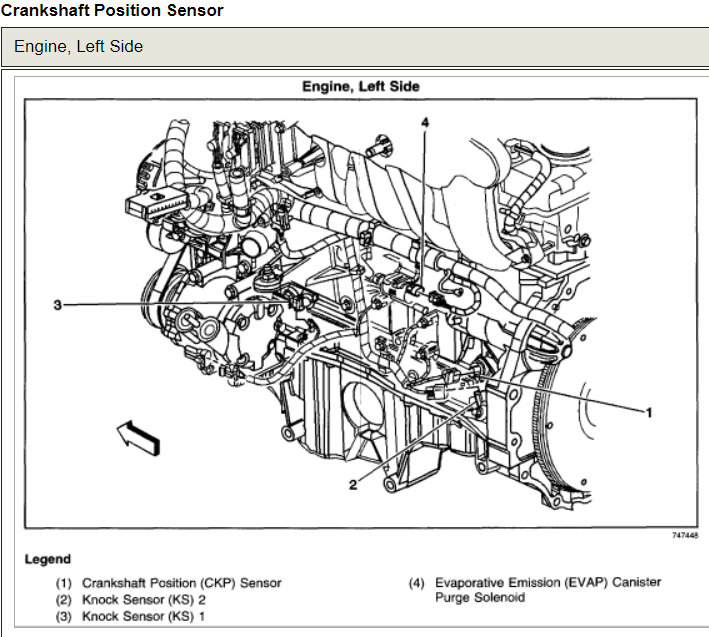 Crankshaft Position Sensor

Engine, Left Side

Engine, Left Side

4

3

1

2

747448

Legend

(1) Crankshaft Position (CKP) Sensor
(2) Knock Sensor (KS) 2
(3) Knock Sensor (KS) 1

(4) Evaporative Emission (EVAP) Canister Purge Solenoid