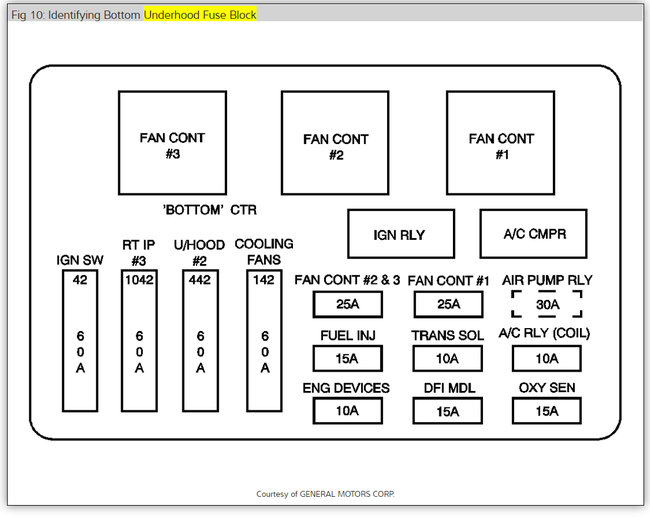 Fig 10: Identifying Bottom Underhood Fuse Block

FAN CONT #3

FAN CONT #2

FAN CONT #1

'BOTTOM' CTR

IGN RLY

A/C CMPR

IGN SW
42
6
0
A

RT IP #3
1042
6
0
A

U/HOOD #2
442
6
0
A

COOLING FANS
142
6
0
A

FAN CONT #2 & 3
25A

FAN CONT #1
25A

AIR PUMP RLY
30A

FUEL INJ
15A

TRANS SOL
10A

A/C RLY (COIL)
10A

ENG DEVICES
10A

DFI MDL
15A

OXY SEN
15A

Courtesy of GENERAL MOTORS CORP.