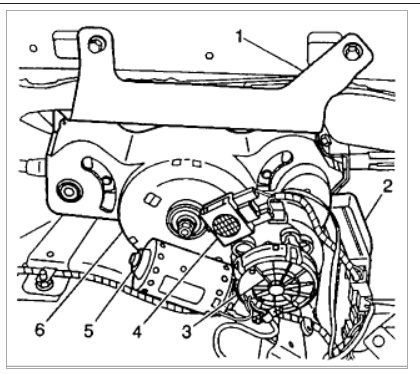 1
2
6
5
4
3