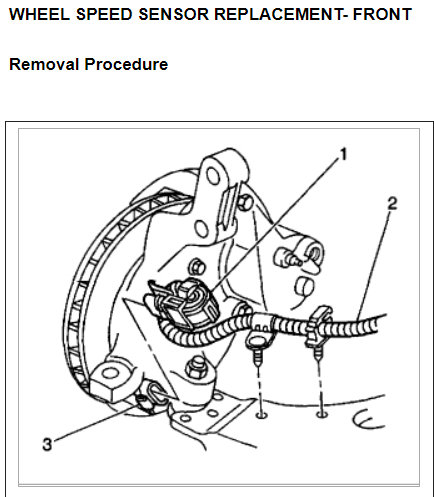 WHEEL SPEED SENSOR REPLACEMENT- FRONT

Removal Procedure

1

2

3