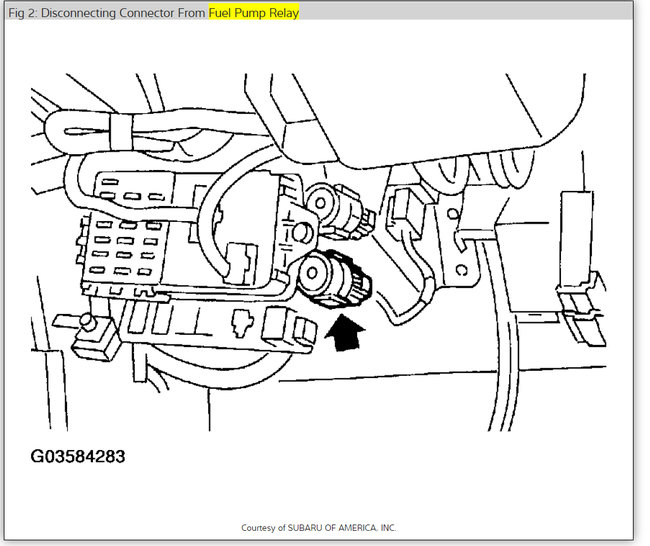 Fig 2: Disconnecting Connector From Fuel Pump Relay

G03584283

Courtesy of SUBARU OF AMERICA, INC.