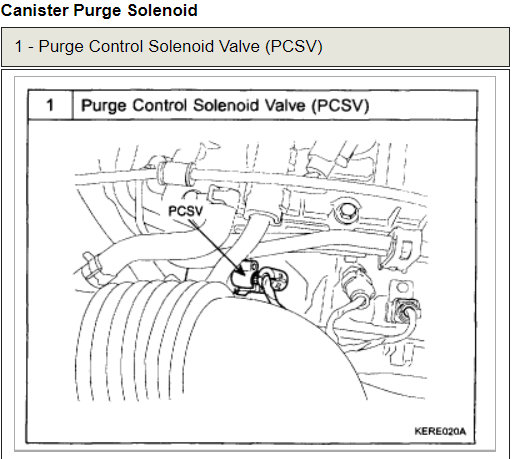 Canister Purge Solenoid

1 - Purge Control Solenoid Valve (PCSV)

| 1 | Purge Control Solenoid Valve (PCSV) |
|---|---|

PCSV

KERE020A