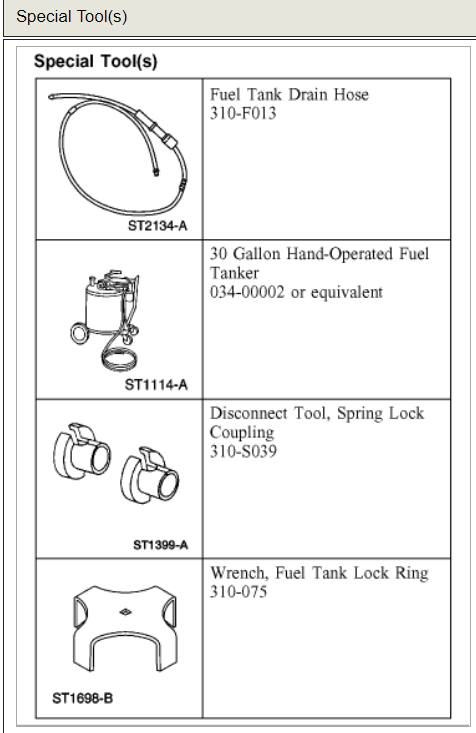 Special Tool(s)

Special Tool(s)

| | |
|---|---|
| ST2134-A | Fuel Tank Drain Hose 310-F013 |
| ST1114-A | 30 Gallon Hand-Operated Fuel Tanker 034-00002 or equivalent |
| ST1399-A | Disconnect Tool, Spring Lock Coupling 310-S039 |
| ST1698-B | Wrench, Fuel Tank Lock Ring 310-075 |