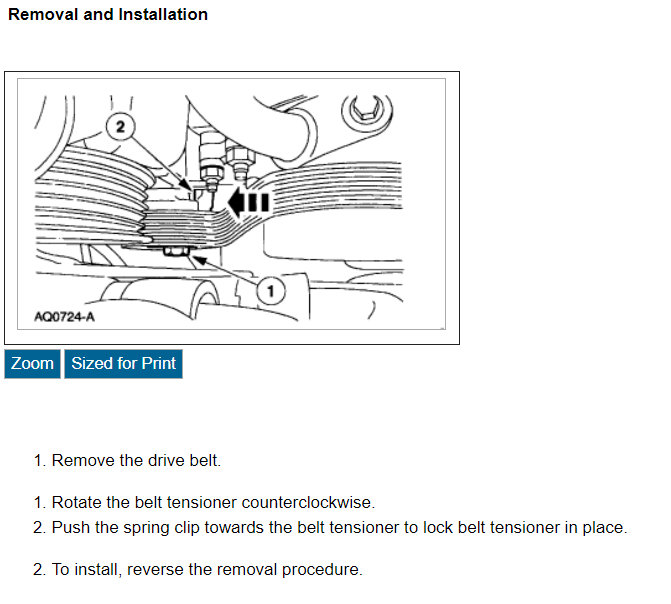 Removal and Installation

2

1

AQ0724-A

Zoom Sized for Print

1. Remove the drive belt.

1. Rotate the belt tensioner counterclockwise.
2. Push the spring clip towards the belt tensioner to lock belt tensioner in place.

2. To install, reverse the removal procedure.