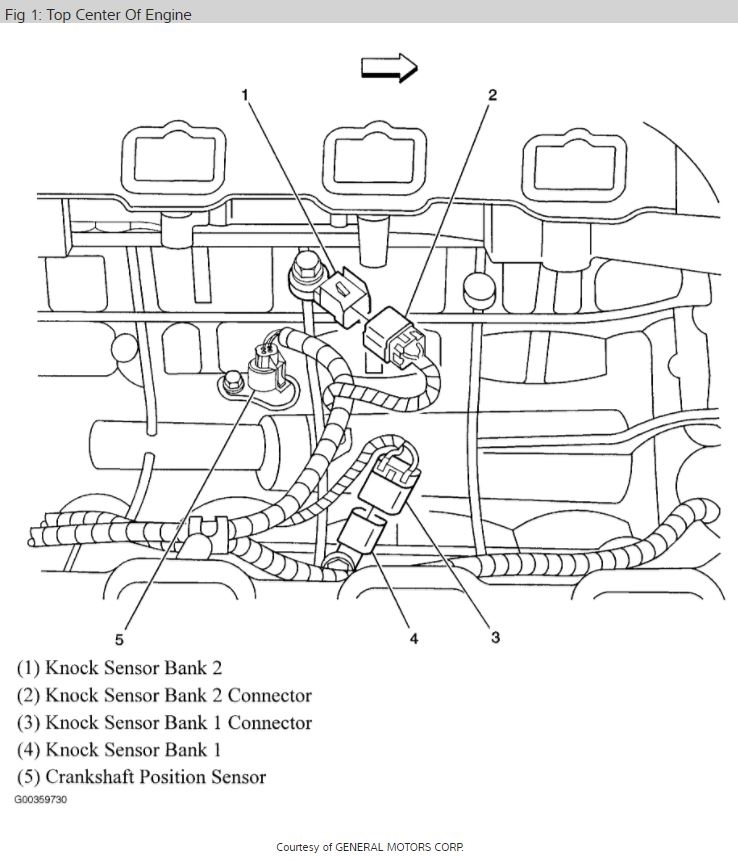 Fig 1: Top Center Of Engine

1
2
5
4
3

(1) Knock Sensor Bank 2
(2) Knock Sensor Bank 2 Connector
(3) Knock Sensor Bank 1 Connector
(4) Knock Sensor Bank 1
(5) Crankshaft Position Sensor

G00359730

Courtesy of GENERAL MOTORS CORP.