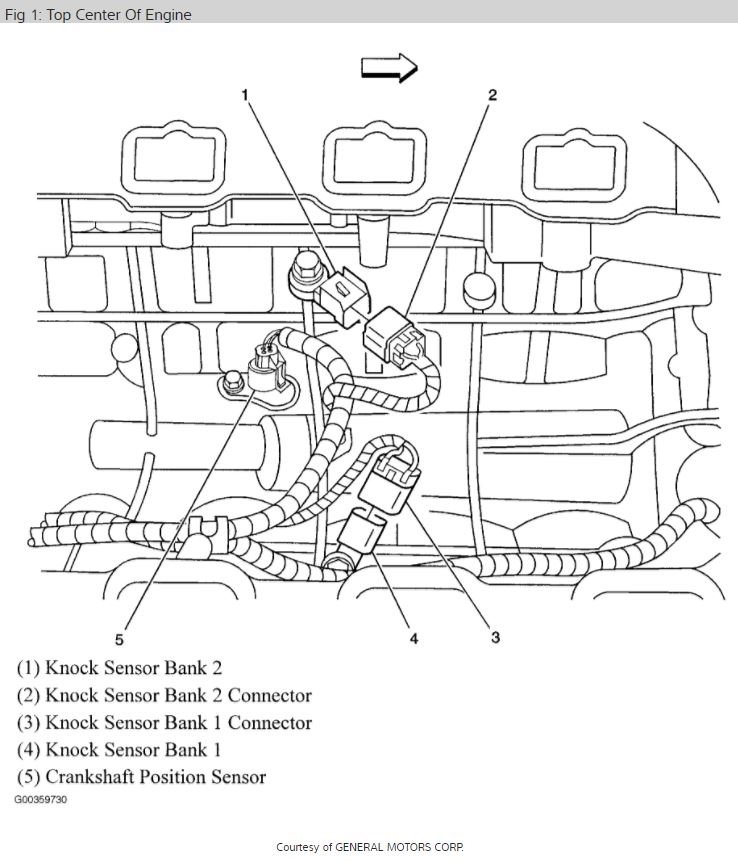 Fig 1: Top Center Of Engine

1
2
5
4
3

(1) Knock Sensor Bank 2
(2) Knock Sensor Bank 2 Connector
(3) Knock Sensor Bank 1 Connector
(4) Knock Sensor Bank 1
(5) Crankshaft Position Sensor
G00359730

Courtesy of GENERAL MOTORS CORP.