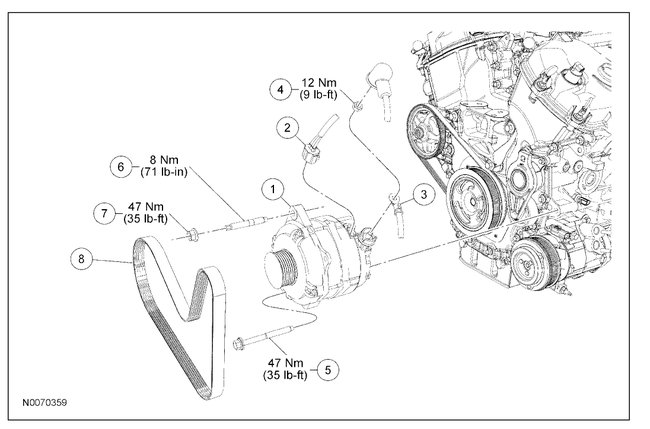 4 12 Nm (9 lb-ft)

2

6 8 Nm (71 lb-in)

1

3

7 47 Nm (35 lb-ft)

8

47 Nm (35 lb-ft) 5

N0070359