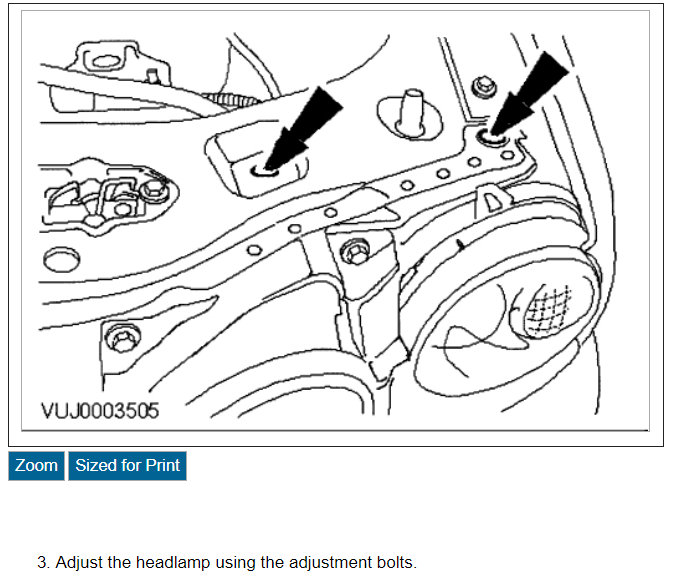 VUJ0003505

Zoom Sized for Print

3. Adjust the headlamp using the adjustment bolts.